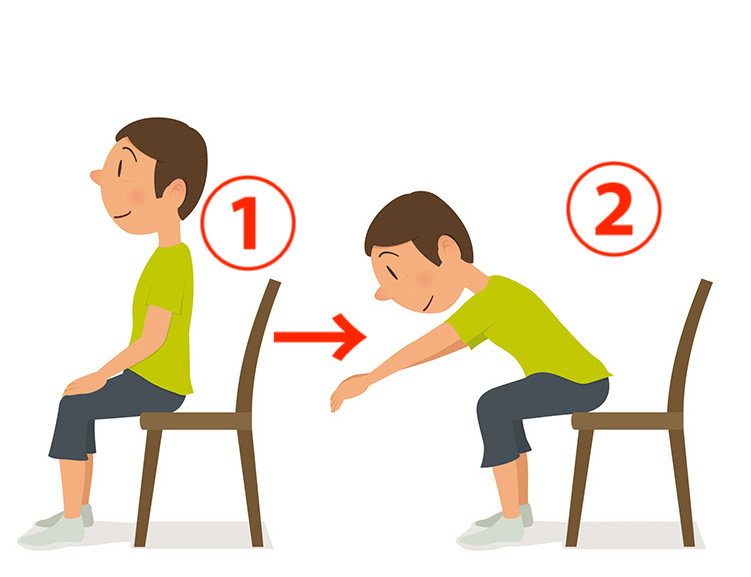 1

2